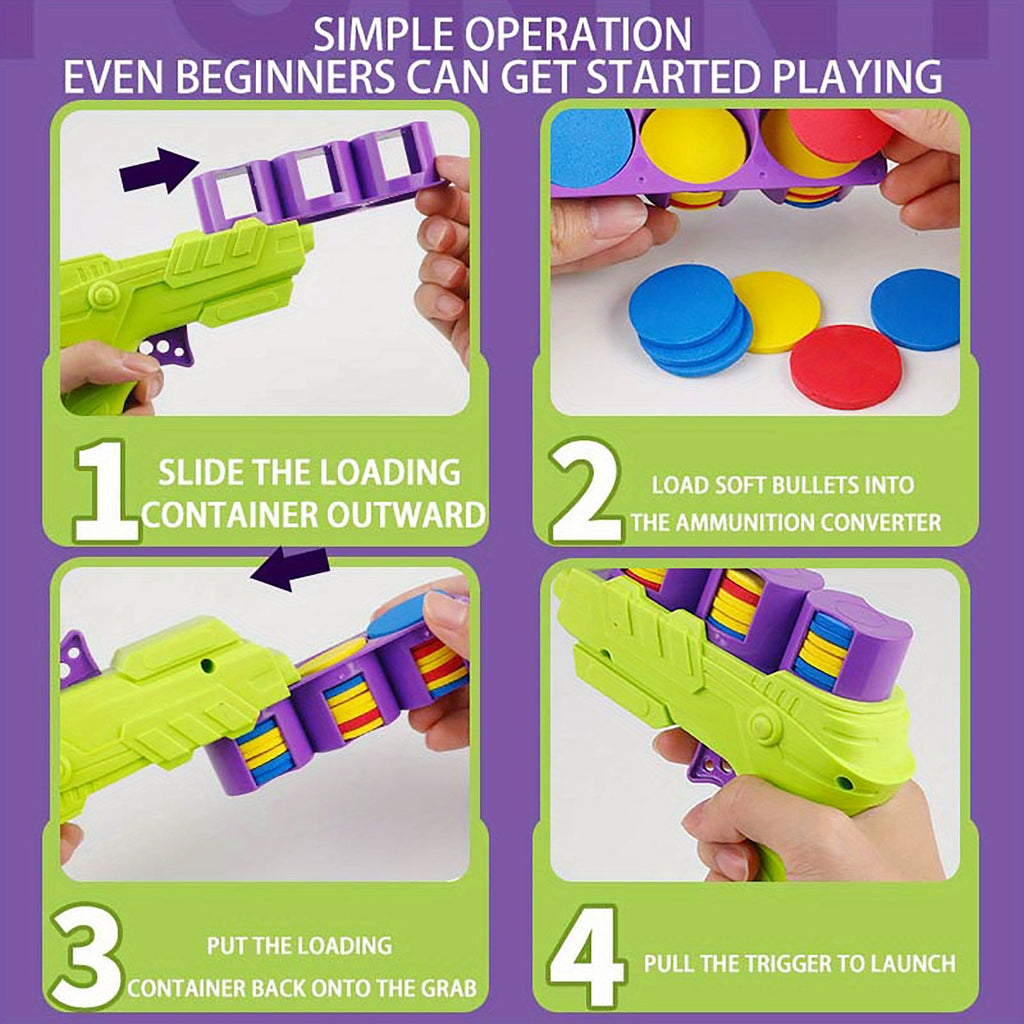 SIMPLE OPERATION
EVEN BEGINNERS CAN GET STARTED PLAYING

1 SLIDE THE LOADING CONTAINER OUTWARD

2 LOAD SOFT BULLETS INTO THE AMMUNITION CONVERTER

3 PUT THE LOADING CONTAINER BACK ONTO THE GRAB

4 PULL THE TRIGGER TO LAUNCH